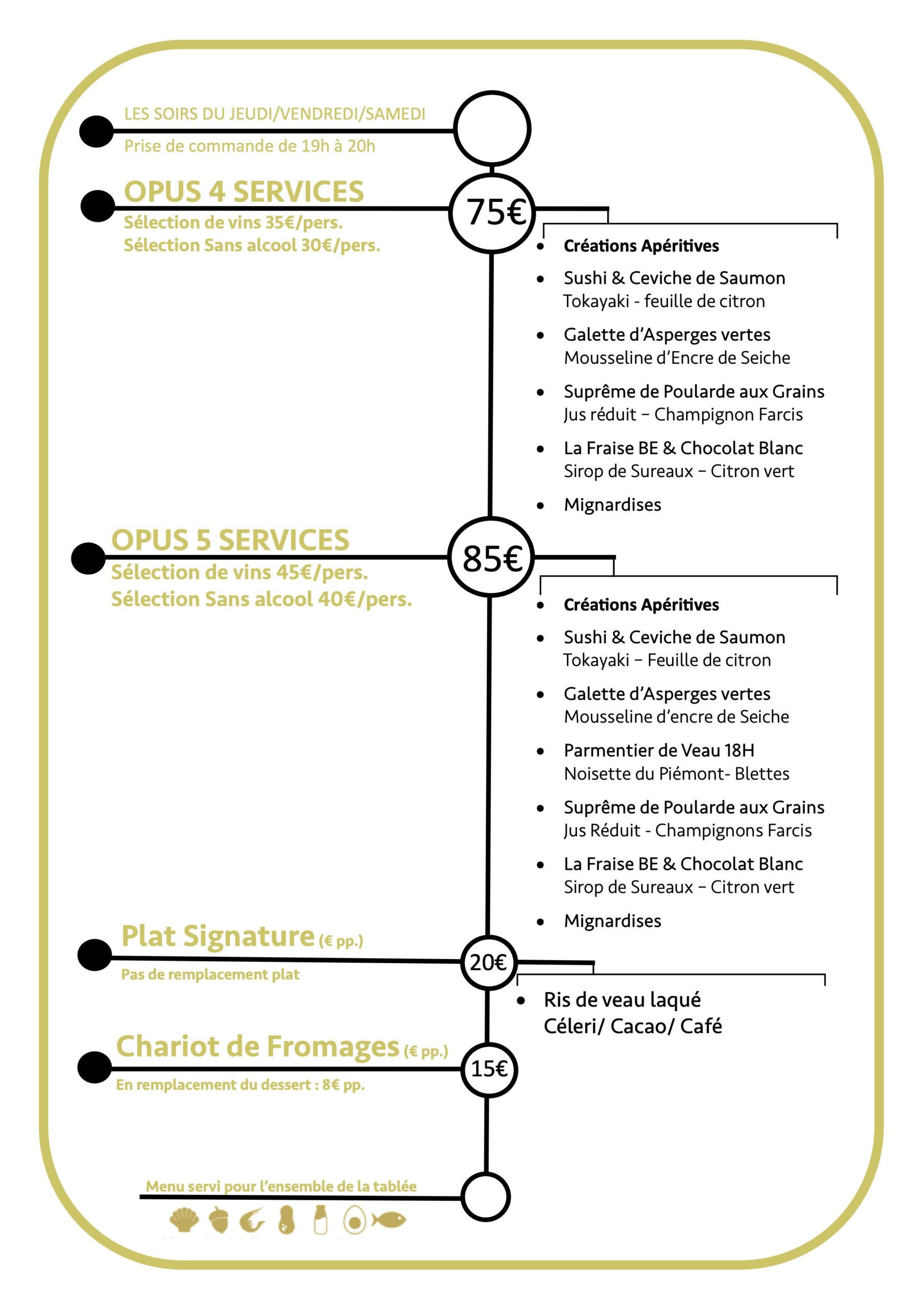 LES SOIRS DU JEUDI/VENDREDI/SAMEDI

Prise de commande de 19h à 20h

OPUS 4 SERVICES

Sélection de vins 35€/pers.
Sélection Sans alcool 30€/pers.

75€

- Créations Apéritives
- Sushi & Ceviche de Saumon
Tokayaki - feuille de citron
- Galette d'Asperges vertes
Mousseline d'Encre de Seiche
- Suprême de Poularde aux Grains
Jus réduit – Champignon Farcis
- La Fraise BE & Chocolat Blanc
Sirop de Sureaux – Citron vert
- Mignardises

OPUS 5 SERVICES

Sélection de vins 45€/pers.
Sélection Sans alcool 40€/pers.

85€

- Créations Apéritives
- Sushi & Ceviche de Saumon
Tokayaki – Feuille de citron
- Galette d'Asperges vertes
Mousseline d'encre de Seiche
- Parmentier de Veau 18H
Noisette du Piémont- Blettes
- Suprême de Poularde aux Grains
Jus Réduit - Champignons Farcis
- La Fraise BE & Chocolat Blanc
Sirop de Sureaux – Citron vert
- Mignardises

Plat Signature (€ pp.)

Pas de remplacement plat

20€

- Ris de veau laqué
Céleri/ Cacao/ Café

Chariot de Fromages (€ pp.)

En remplacement du dessert : 8€ pp.

15€

Menu servi pour l'ensemble de la tablée